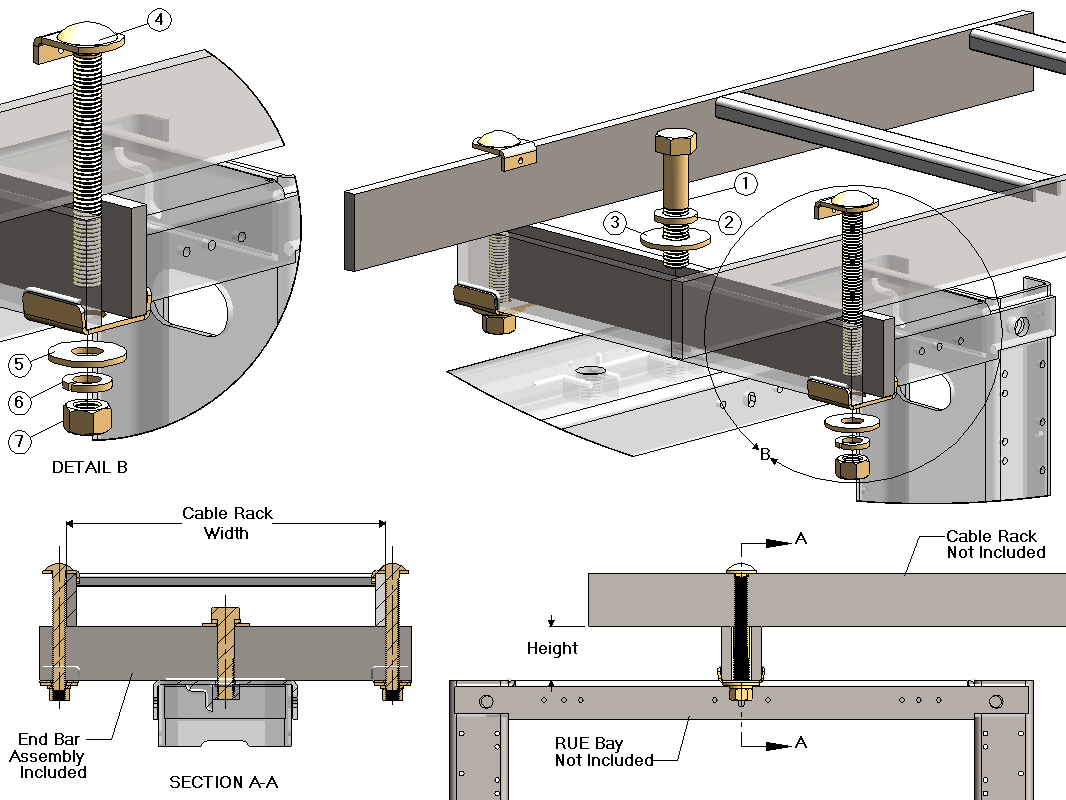 4

5

6

7

DETAIL B

1

2

3

B

Cable Rack
Width

End Bar
Assembly
Included

SECTION A-A

A

Cable Rack
Not Included

Height

RUE Bay
Not Included

A